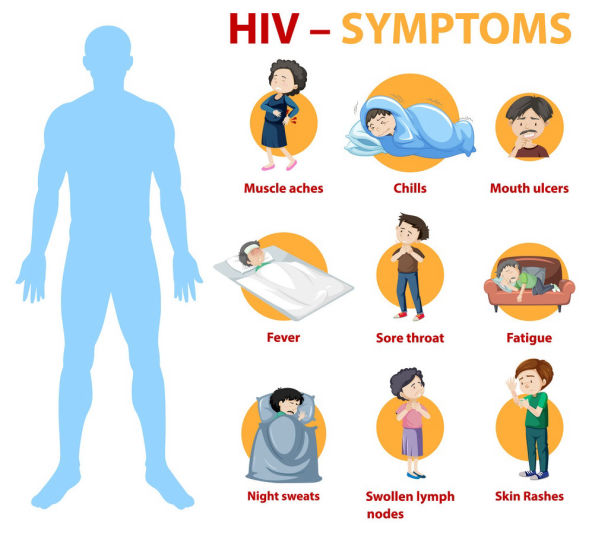 HIV – SYMPTOMS

Muscle aches

Chills

Mouth ulcers

Fever

Sore throat

Fatigue

Night sweats

Swollen lymph nodes

Skin Rashes